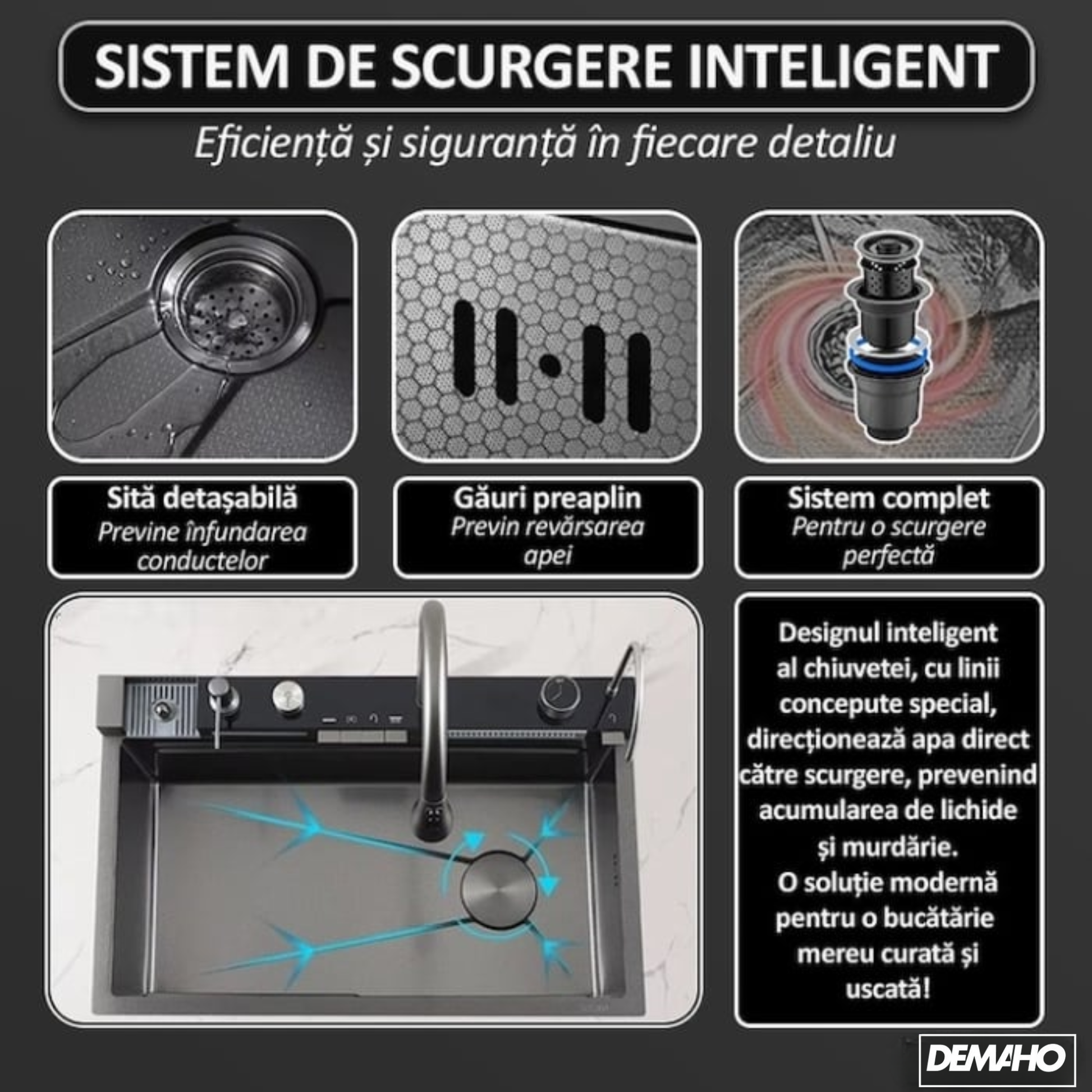 SISTEM DE SCURGERE INTELIGENT

Eficiență și siguranță în fiecare detaliu

Sită detașabilă
Previne înfundarea conductelor

Găuri preaplin
Previn revărsarea apei

Sistem complet
Pentru o scurgere perfectă

Designul inteligent al chiuvetei, cu linii concepute special, direcționează apa direct către scurgere, prevenind acumularea de lichide și murdărie.
O soluție modernă pentru o bucătărie mereu curată și uscată!

DEMAHO